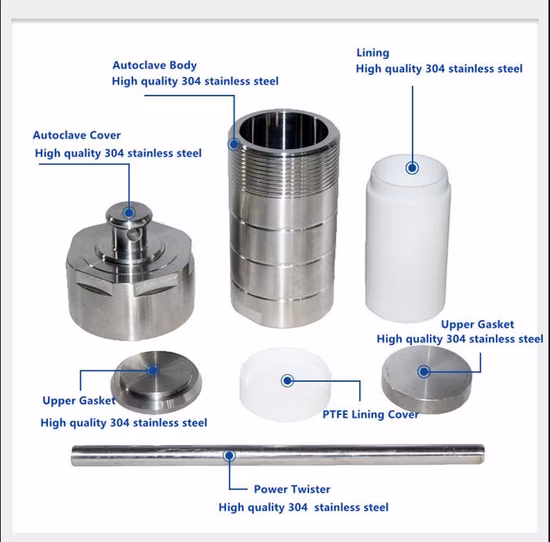 Autoclave Body
High quality 304 stainless steel

Lining
High quality 304 stainless steel

Autoclave Cover
High quality 304 stainless steel

Upper Gasket
High quality 304 stainless steel

Upper Gasket
High quality 304 stainless steel

PTFE Lining Cover

Power Twister
High quality 304 stainless steel